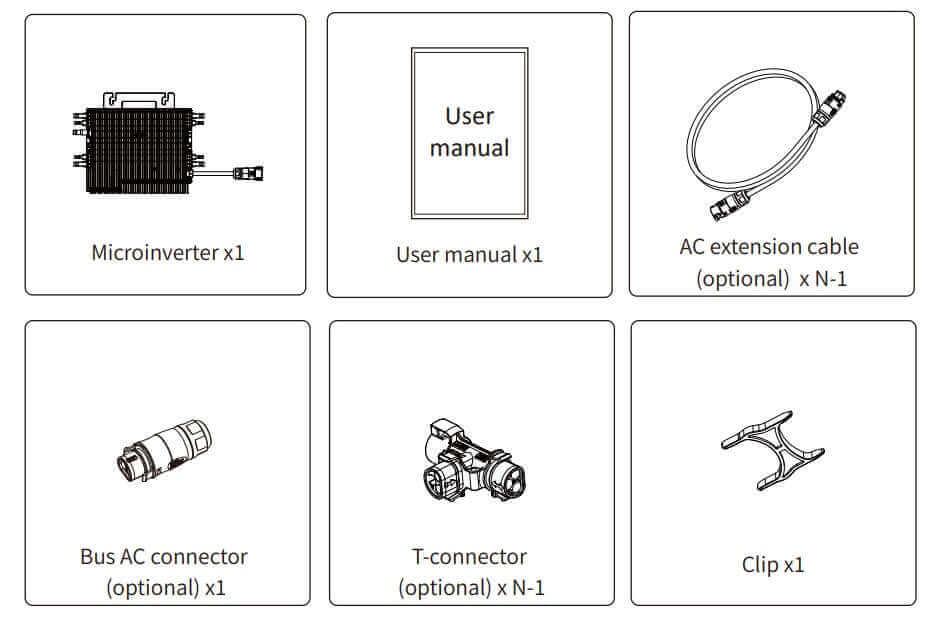 Microinverter x1

User manual

User manual x1

AC extension cable (optional) x N-1

Bus AC connector (optional) x1

T-connector (optional) x N-1

Clip x1